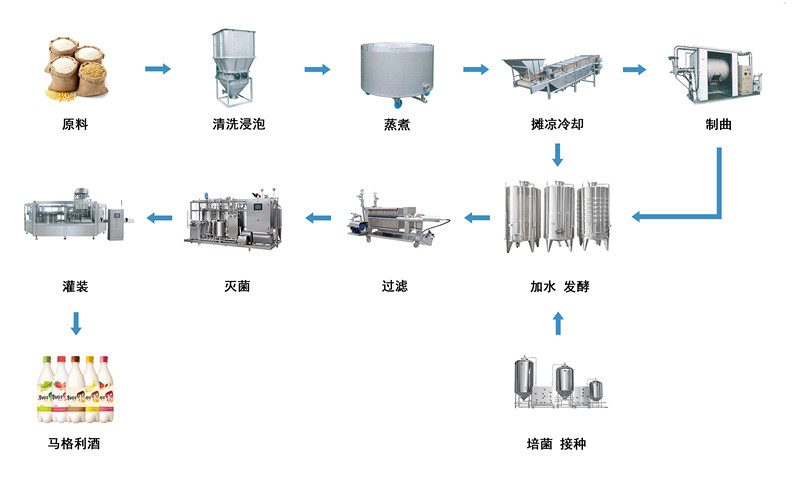 原料

清洗浸泡

蒸煮

摊凉冷却

制曲

灌装

灭菌

过滤

加水 发酵

马格利酒

培菌 接种