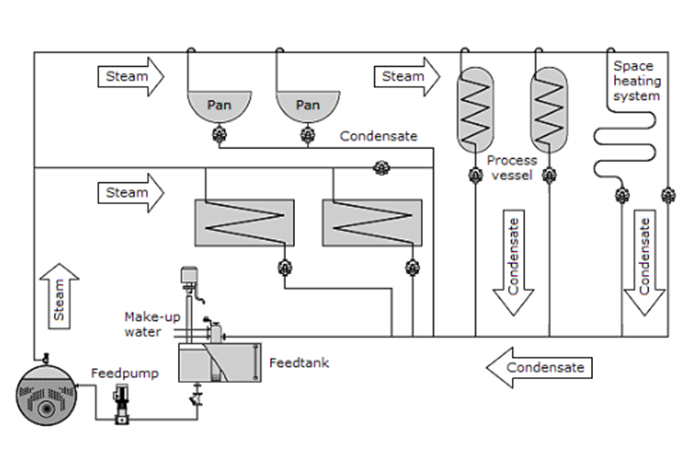 Steam

Pan

Pan

Steam

Space heating system

Condensate

Process vessel

Steam

Condensate

Condensate

Steam

Make-up water

Feedtank

Feedpump

Condensate